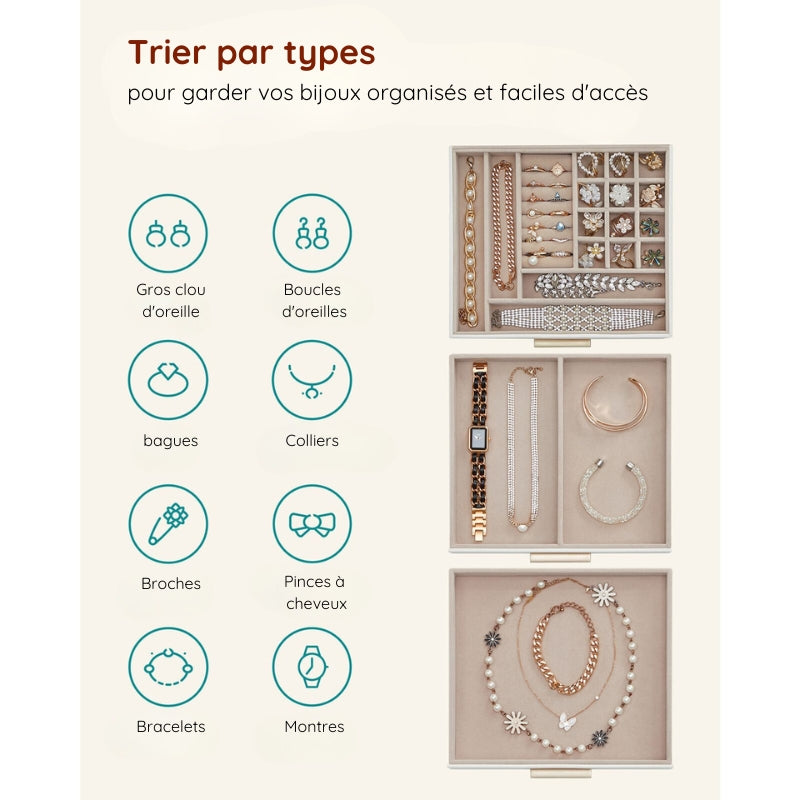 Trier par types
pour garder vos bijoux organisés et faciles d'accès

Gros clou d'oreille

Boucles d'oreilles

bagues

Colliers

Broches

Pinces à cheveux

Bracelets

Montres