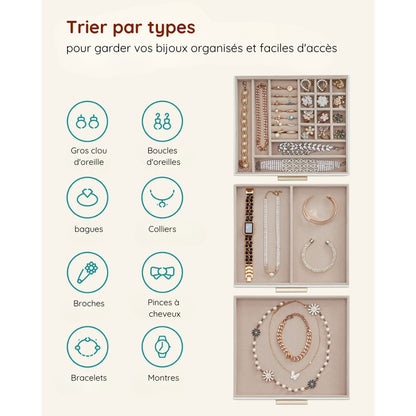 Trier par types

pour garder vos bijoux organisés et faciles d'accès

Gros clou d'oreille

Boucles d'oreilles

bagues

Colliers

Broches

Pinces à cheveux

Bracelets

Montres